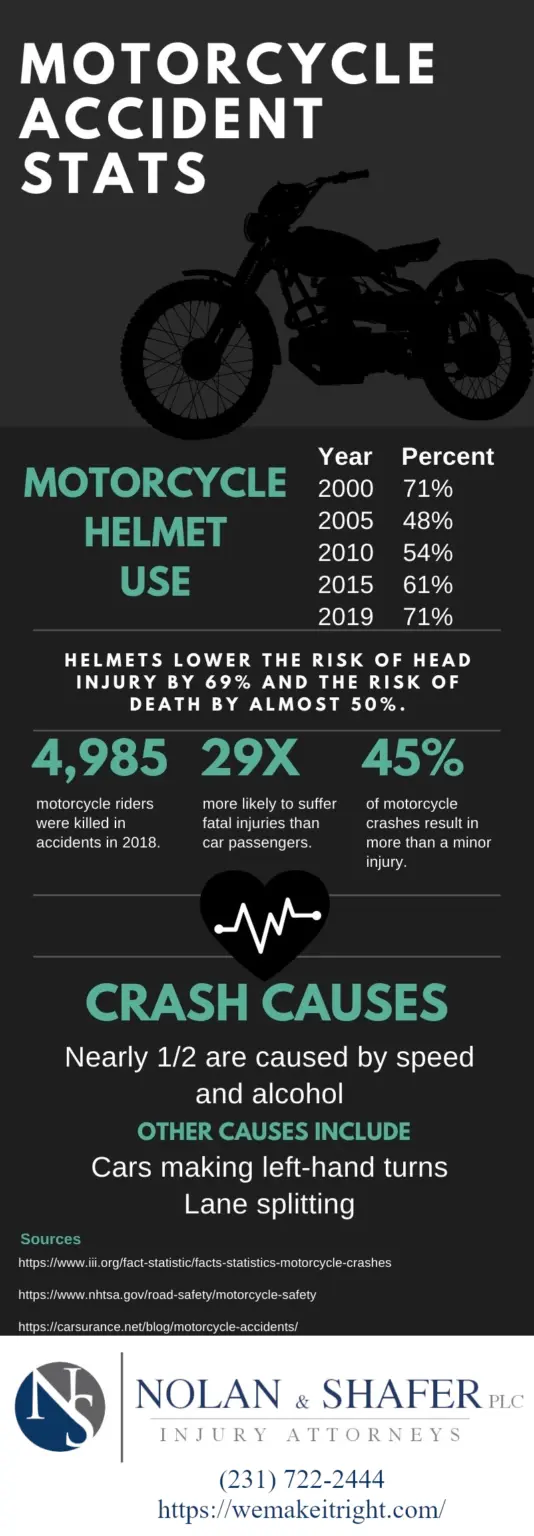 MOTORCYCLE ACCIDENT STATS

MOTORCYCLE HELMET USE

| Year | Percent |
|---|---|
| 2000 | 71% |
| 2005 | 48% |
| 2010 | 54% |
| 2015 | 61% |
| 2019 | 71% |

HELMETS LOWER THE RISK OF HEAD INJURY BY 69% AND THE RISK OF DEATH BY ALMOST 50%.

4,985
motorcycle riders were killed in accidents in 2018.

29X
more likely to suffer fatal injuries than car passengers.

45%
of motorcycle crashes result in more than a minor injury.

CRASH CAUSES

Nearly 1/2 are caused by speed and alcohol

OTHER CAUSES INCLUDE

Cars making left-hand turns
Lane splitting

Sources
https://www.iii.org/fact-statistic/facts-statistics-motorcycle-crashes
https://www.nhtsa.gov/road-safety/motorcycle-safety
https://carsurance.net/blog/motorcycle-accidents/

NS
NOLAN & SHAFER PLC
INJURY ATTORNEYS
(231) 722-2444
https://wemakeitright.com/